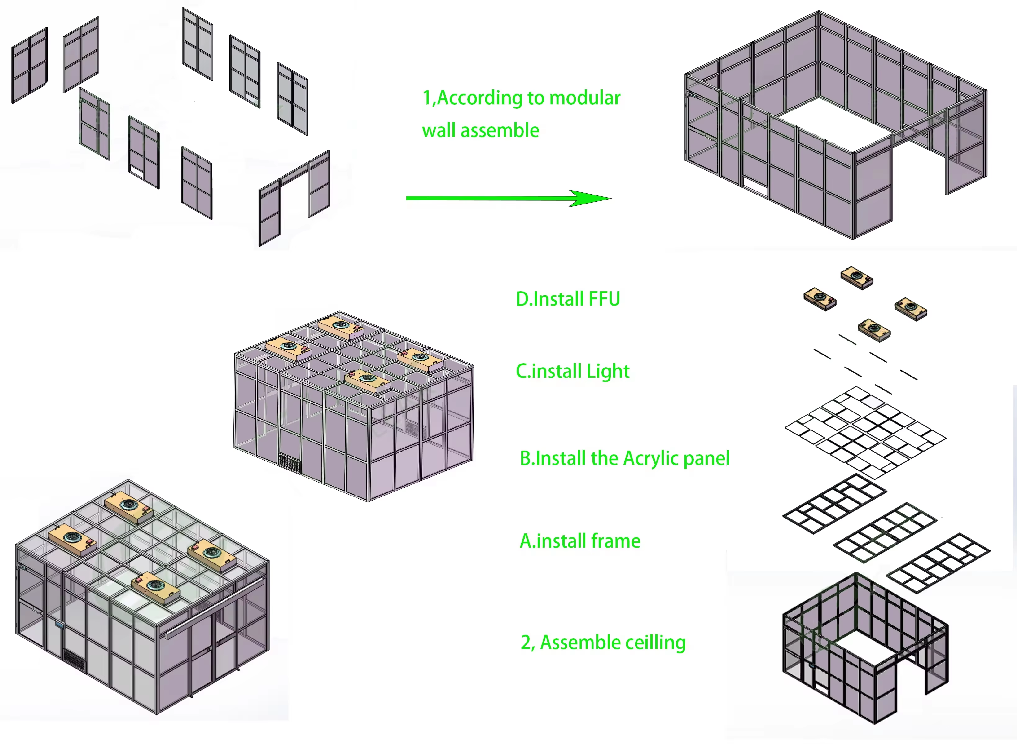 1,According to modular wall assemble

D.Install FFU

C.install Light

B.Install the Acrylic panel

A.install frame

2, Assemble ceilling